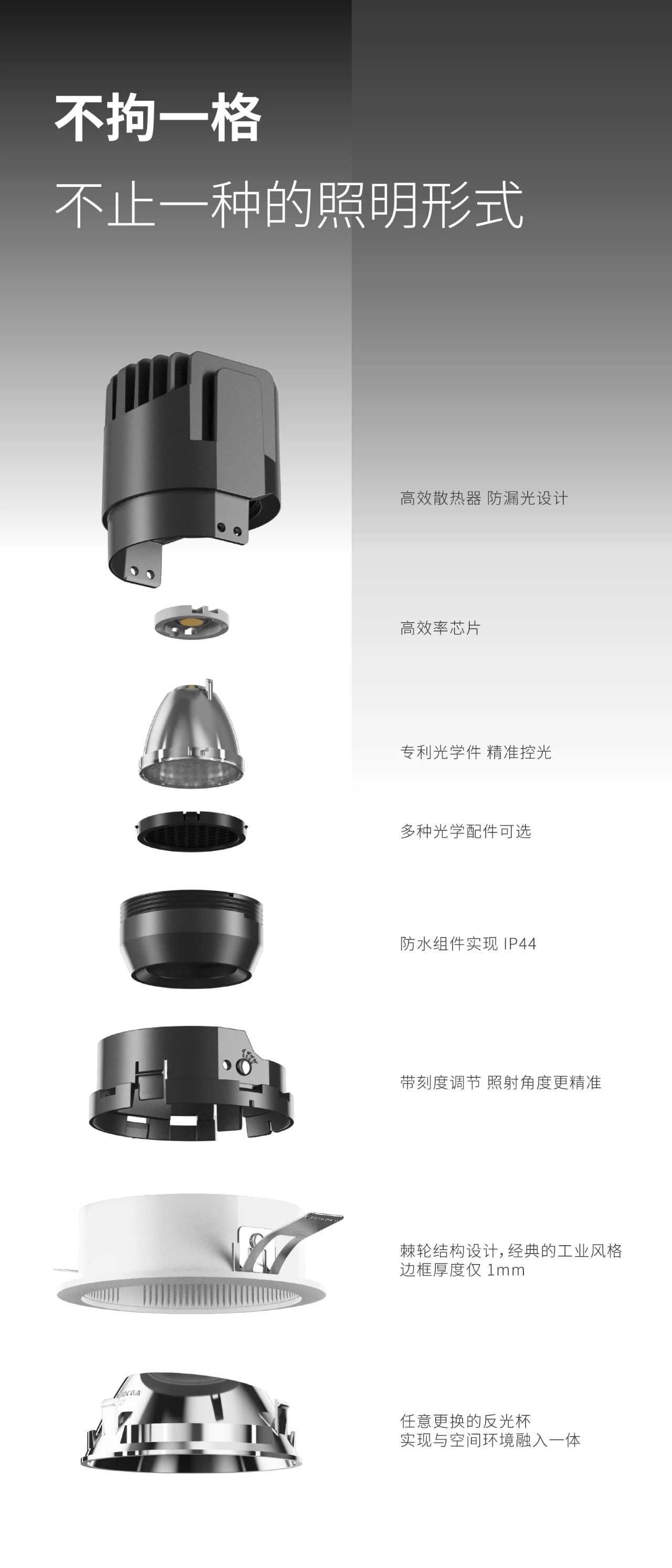 不拘一格
不止一种的照明形式

高效散热器 防漏光设计

高效率芯片

专利光学件 精准控光

多种光学配件可选

防水组件实现 IP44

带刻度调节 照射角度更精准

棘轮结构设计，经典的工业风格
边框厚度仅 1mm

任意更换的反光杯
实现与空间环境融入一体